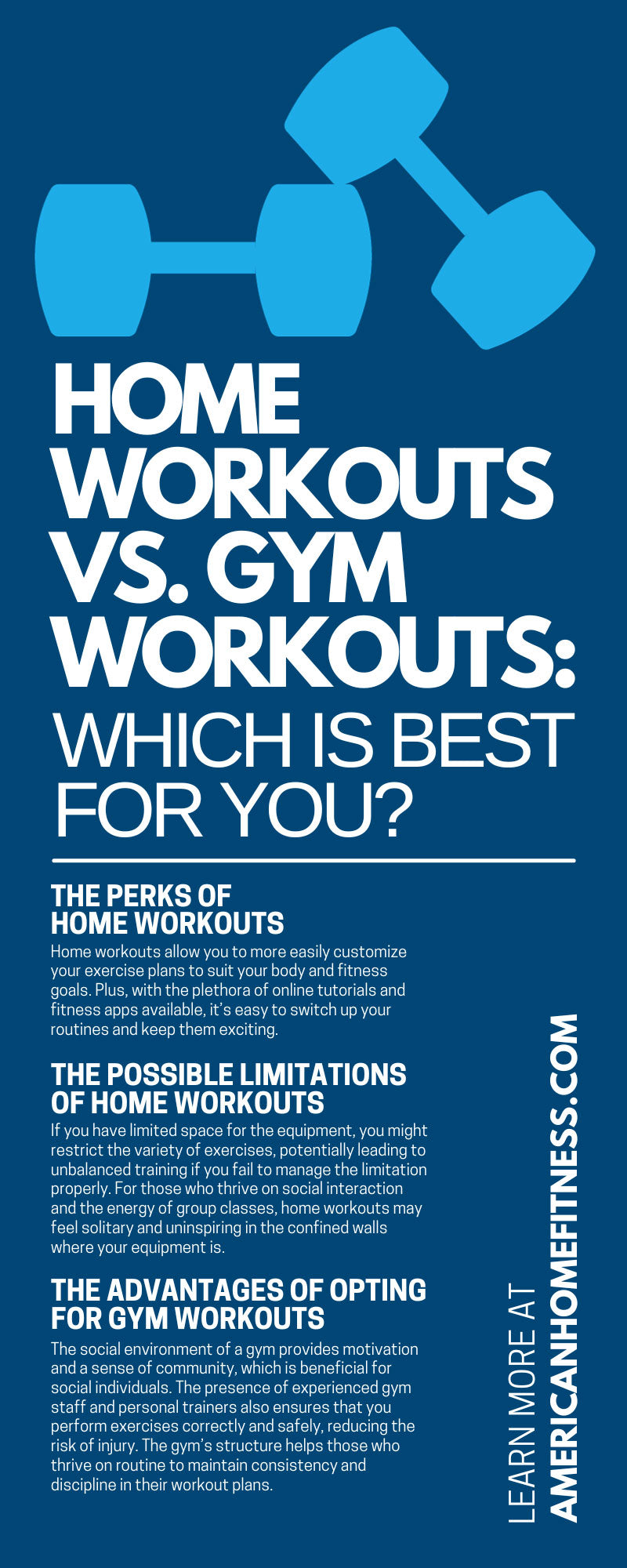 HOME WORKOUTS VS. GYM WORKOUTS: WHICH IS BEST FOR YOU?

THE PERKS OF HOME WORKOUTS

Home workouts allow you to more easily customize your exercise plans to suit your body and fitness goals. Plus, with the plethora of online tutorials and fitness apps available, it's easy to switch up your routines and keep them exciting.

THE POSSIBLE LIMITATIONS OF HOME WORKOUTS

If you have limited space for the equipment, you might restrict the variety of exercises, potentially leading to unbalanced training if you fail to manage the limitation properly. For those who thrive on social interaction and the energy of group classes, home workouts may feel solitary and uninspiring in the confined walls where your equipment is.

THE ADVANTAGES OF OPTING FOR GYM WORKOUTS

The social environment of a gym provides motivation and a sense of community, which is beneficial for social individuals. The presence of experienced gym staff and personal trainers also ensures that you perform exercises correctly and safely, reducing the risk of injury. The gym's structure helps those who thrive on routine to maintain consistency and discipline in their workout plans.

LEARN MORE AT AMERICANHOMEFITNESS.COM